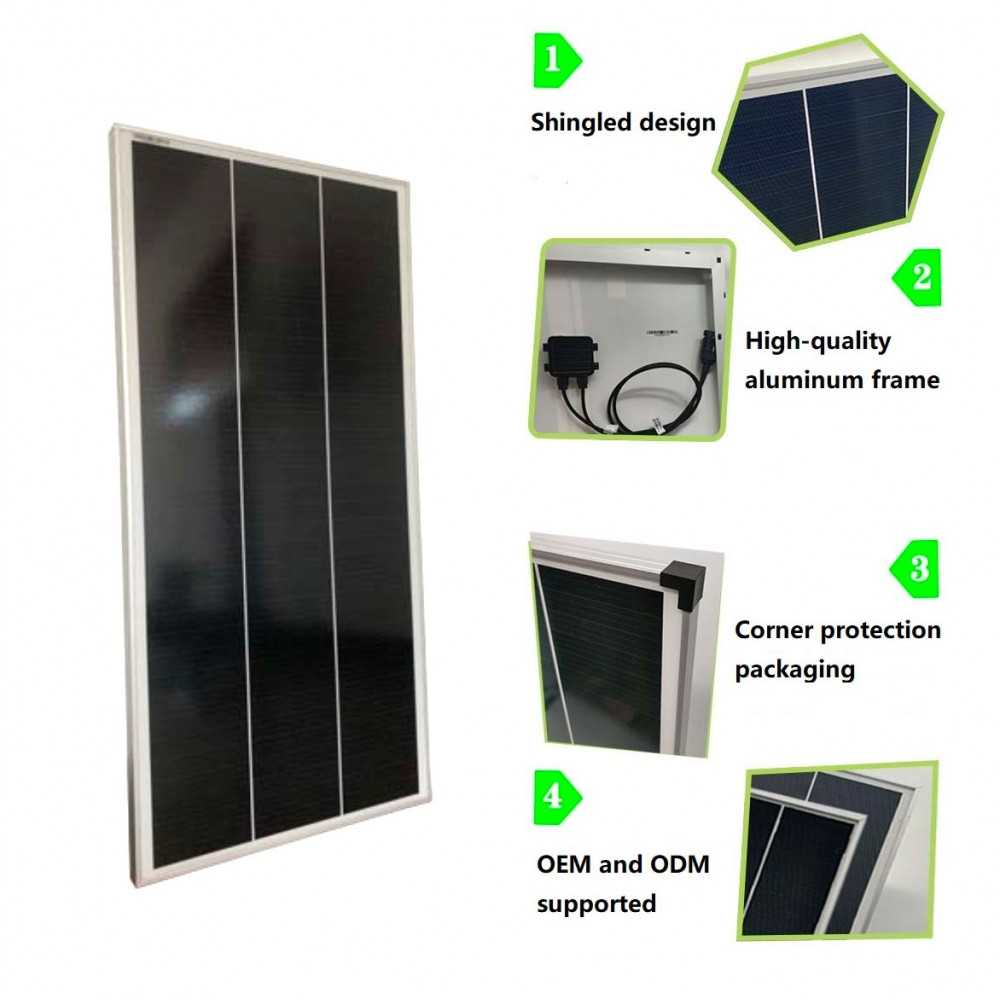 1
Shingled design

2
High-quality aluminum frame

3
Corner protection packaging

4
OEM and ODM supported